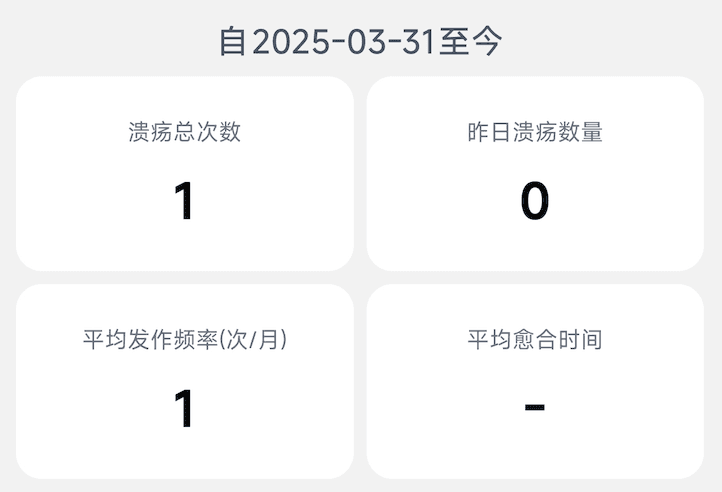 自2025-03-31至今

溃疡总次数

1

昨日溃疡数量

0

平均发作频率(次/月)

1

平均愈合时间

-